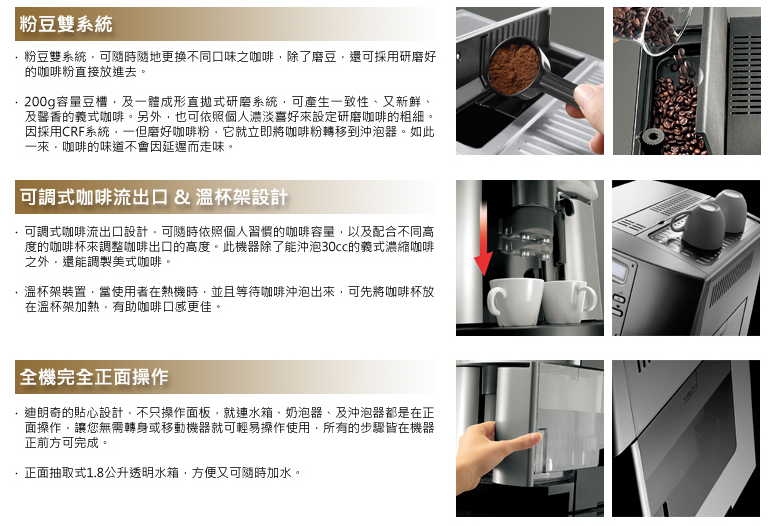 粉豆雙系統

· 粉豆雙系統，可隨時隨地更換不同口味之咖啡，除了磨豆，還可採用研磨好的咖啡粉直接放進去。

· 200g容量豆槽，及一體成形直拋式研磨系統，可產生一致性、又新鮮、及馨香的義式咖啡。另外，也可依照個人濃淡喜好來設定研磨咖啡的粗細。因採用CRF系統，一但磨好咖啡粉，它就立即將咖啡粉轉移到沖泡器。如此一來，咖啡的味道不會因延遲而走味。

可調式咖啡流出口 & 溫杯架設計

· 可調式咖啡流出口設計，可隨時依照個人習慣的咖啡容量，以及配合不同高度的咖啡杯來調整咖啡出口的高度。此機器除了能沖泡30cc的義式濃縮咖啡之外，還能調製美式咖啡。

· 溫杯架裝置，當使用者在熱機時，並且等待咖啡沖泡出來，可先將咖啡杯放在溫杯架加熱，有助咖啡口感更佳。

全機完全正面操作

· 迪朗奇的貼心設計，不只操作面板，就連水箱、奶泡器、及沖泡器都是在正面操作，讓您無需轉身或移動機器就可輕易操作使用，所有的步驟皆在機器正前方可完成。

· 正面抽取式1.8公升透明水箱，方便又可隨時加水。